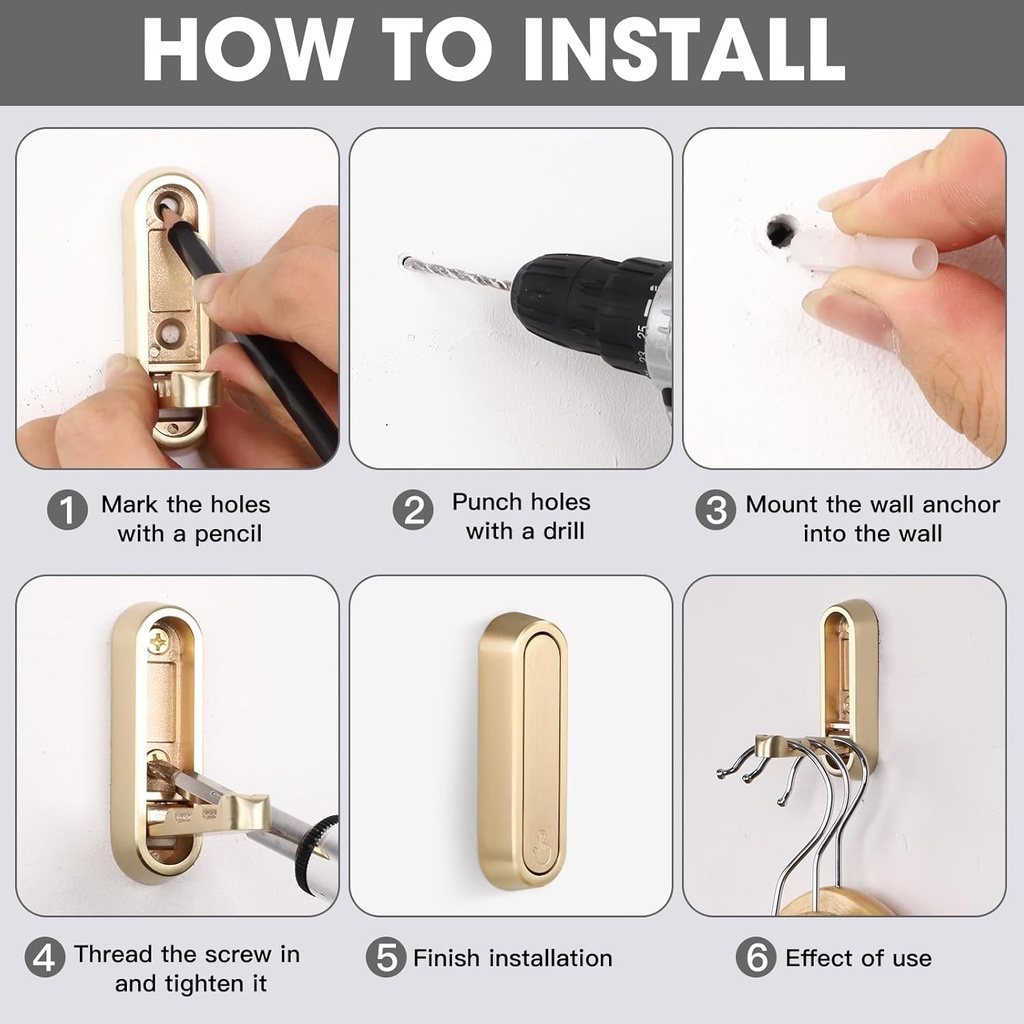 HOW TO INSTALL

1 Mark the holes with a pencil

2 Punch holes with a drill

3 Mount the wall anchor into the wall

4 Thread the screw in and tighten it

5 Finish installation

6 Effect of use