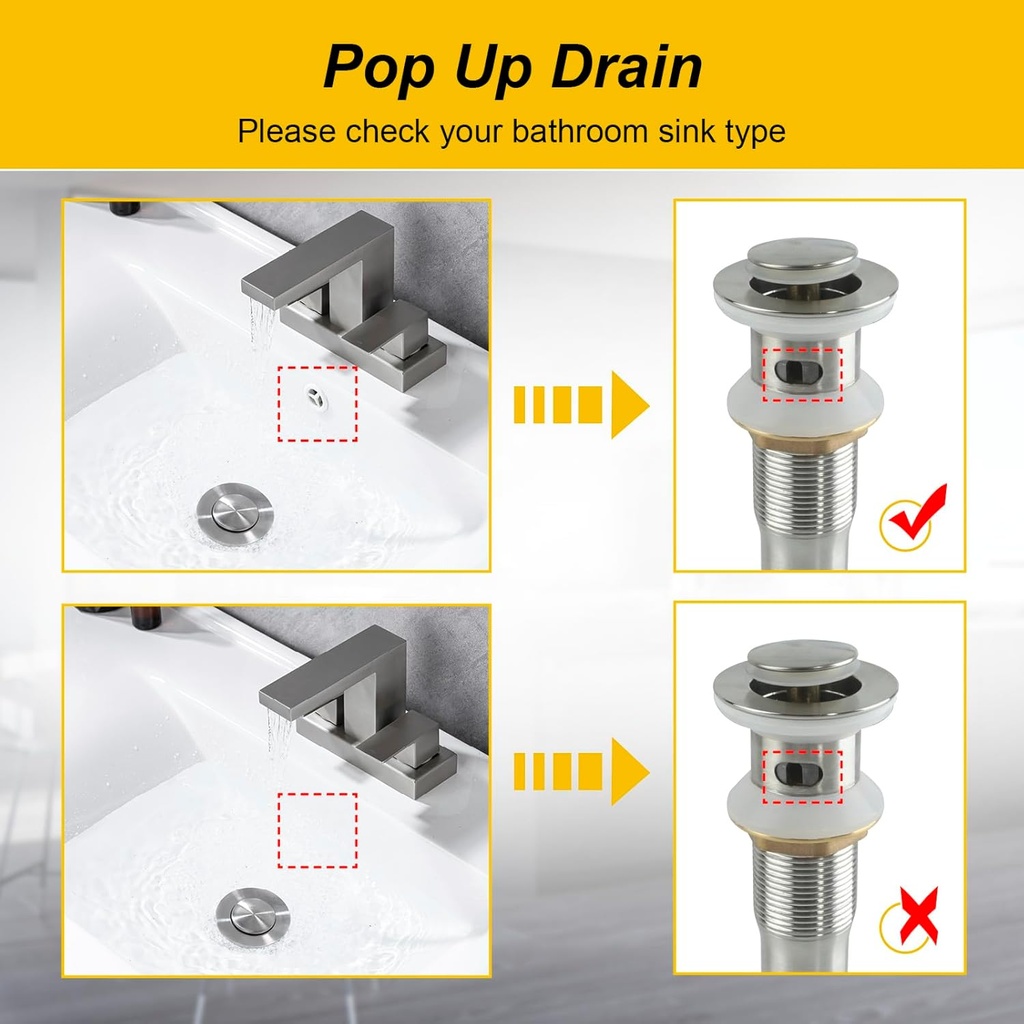 Pop Up Drain

Please check your bathroom sink type