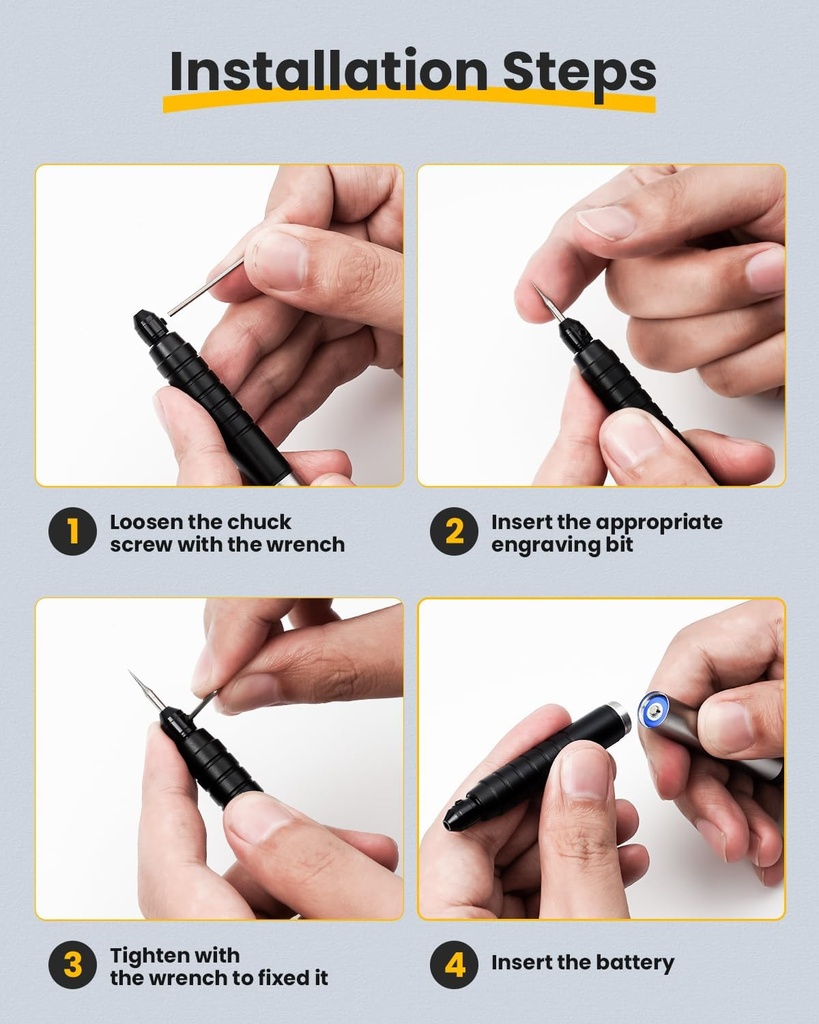 Installation Steps

1 Loosen the chuck screw with the wrench

2 Insert the appropriate engraving bit

3 Tighten with the wrench to fixed it

4 Insert the battery