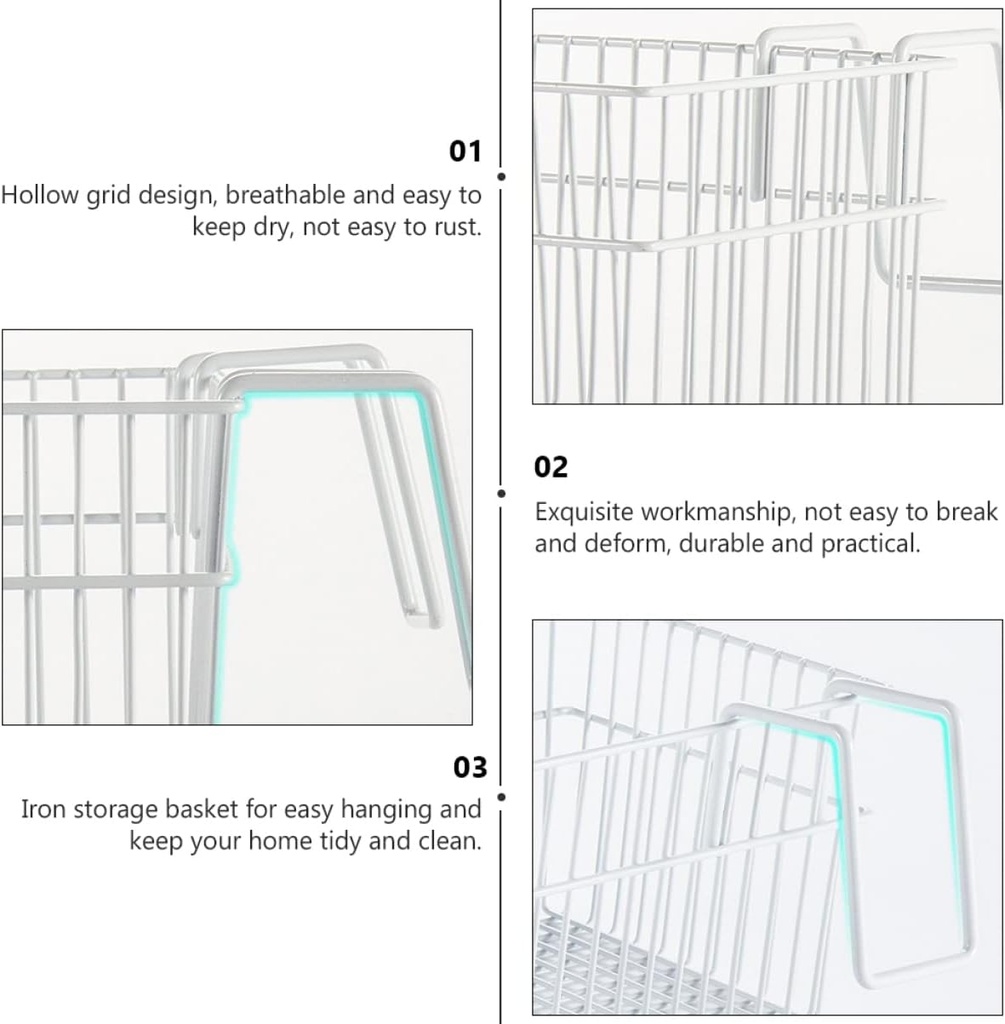 01
Hollow grid design, breathable and easy to keep dry, not easy to rust.

02
Exquisite workmanship, not easy to break and deform, durable and practical.

03
Iron storage basket for easy hanging and keep your home tidy and clean.