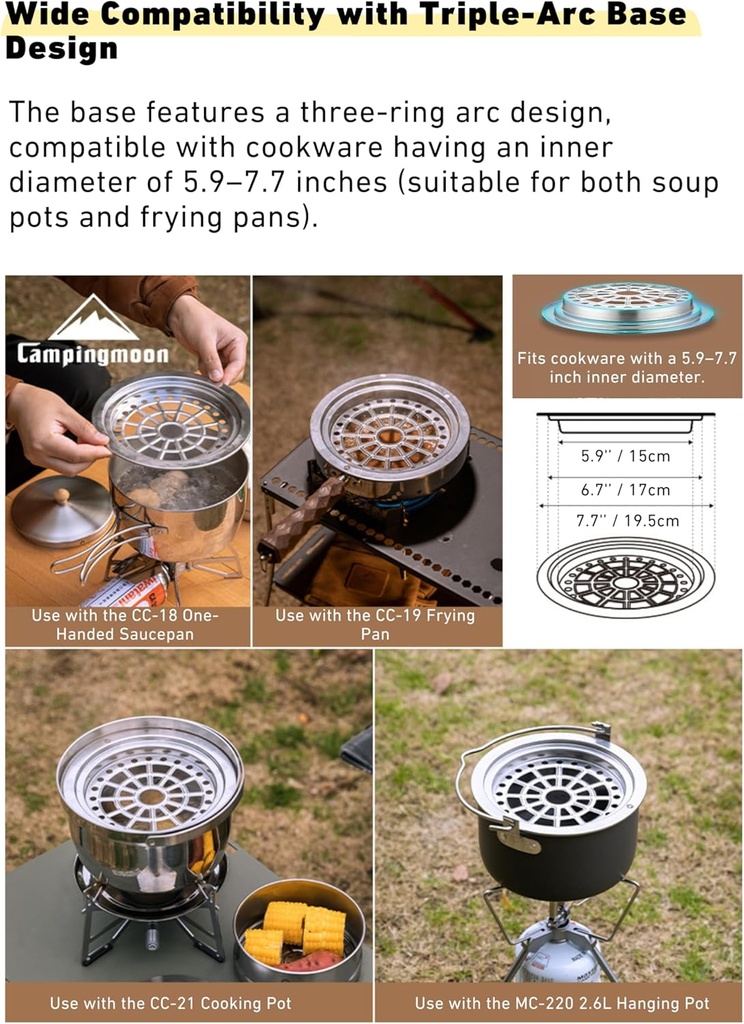 Wide Compatibility with Triple-Arc Base Design

The base features a three-ring arc design, compatible with cookware having an inner diameter of 5.9–7.7 inches (suitable for both soup pots and frying pans).

Campingmoon

Use with the CC-18 One-Handed Saucepan

Use with the CC-19 Frying Pan

Fits cookware with a 5.9–7.7 inch inner diameter.

5.9'' / 15cm

6.7'' / 17cm

7.7'' / 19.5cm

Use with the CC-21 Cooking Pot

Use with the MC-220 2.6L Hanging Pot