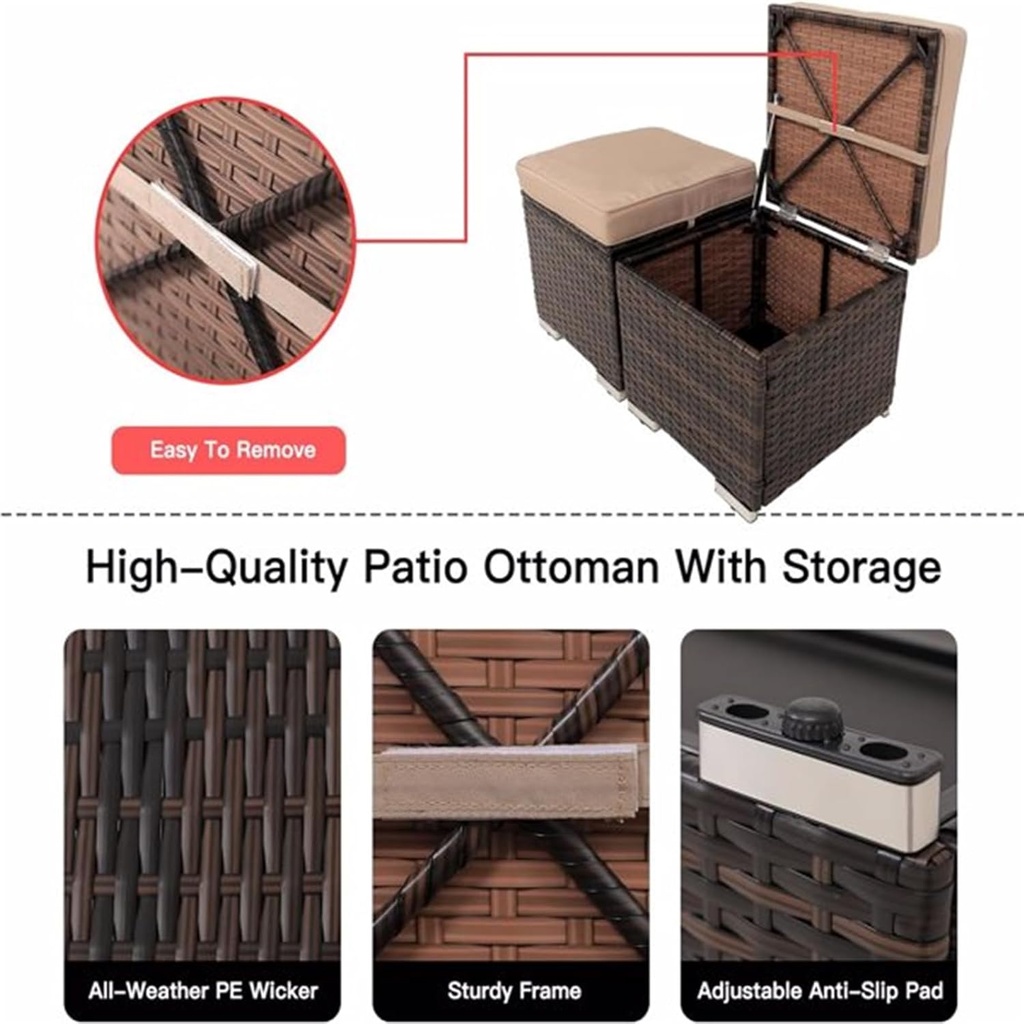 Easy To Remove

High-Quality Patio Ottoman With Storage

All-Weather PE Wicker

Sturdy Frame

Adjustable Anti-Slip Pad