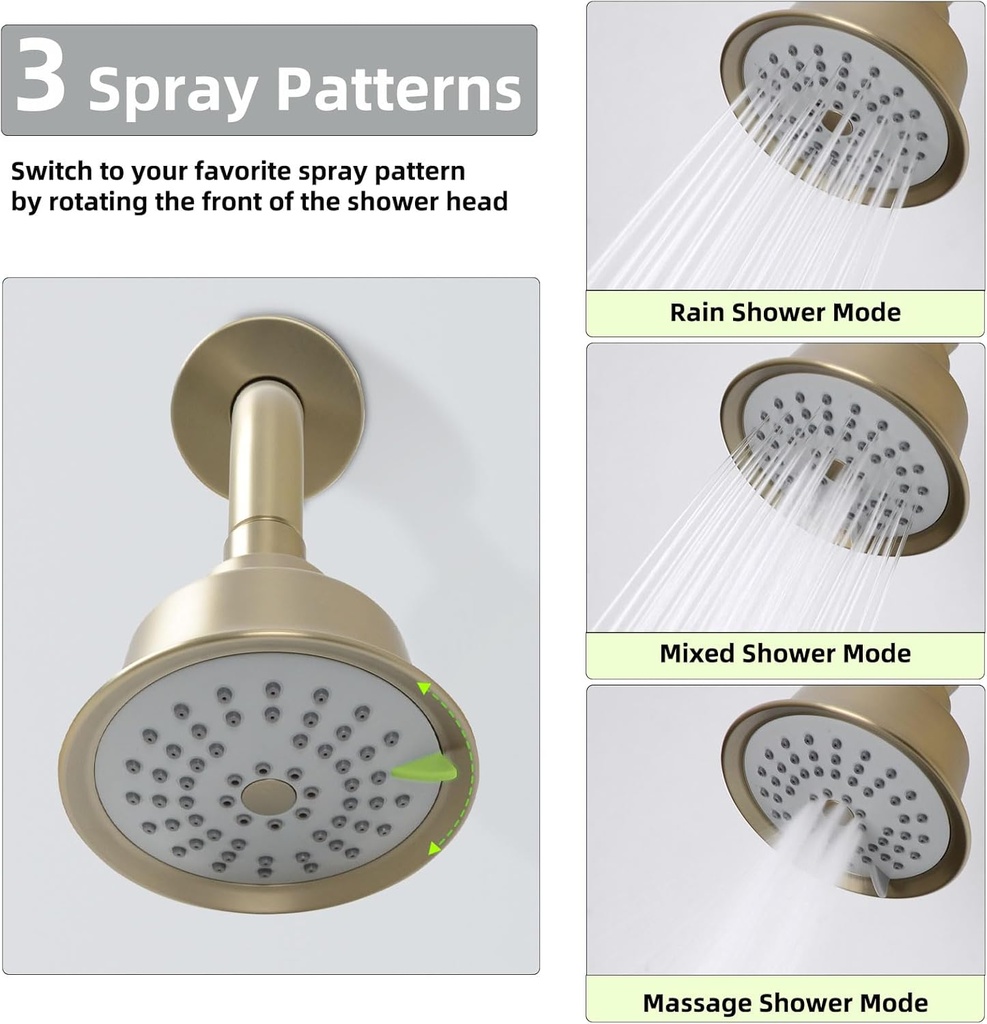 3 Spray Patterns

Switch to your favorite spray pattern by rotating the front of the shower head

Rain Shower Mode

Mixed Shower Mode

Massage Shower Mode