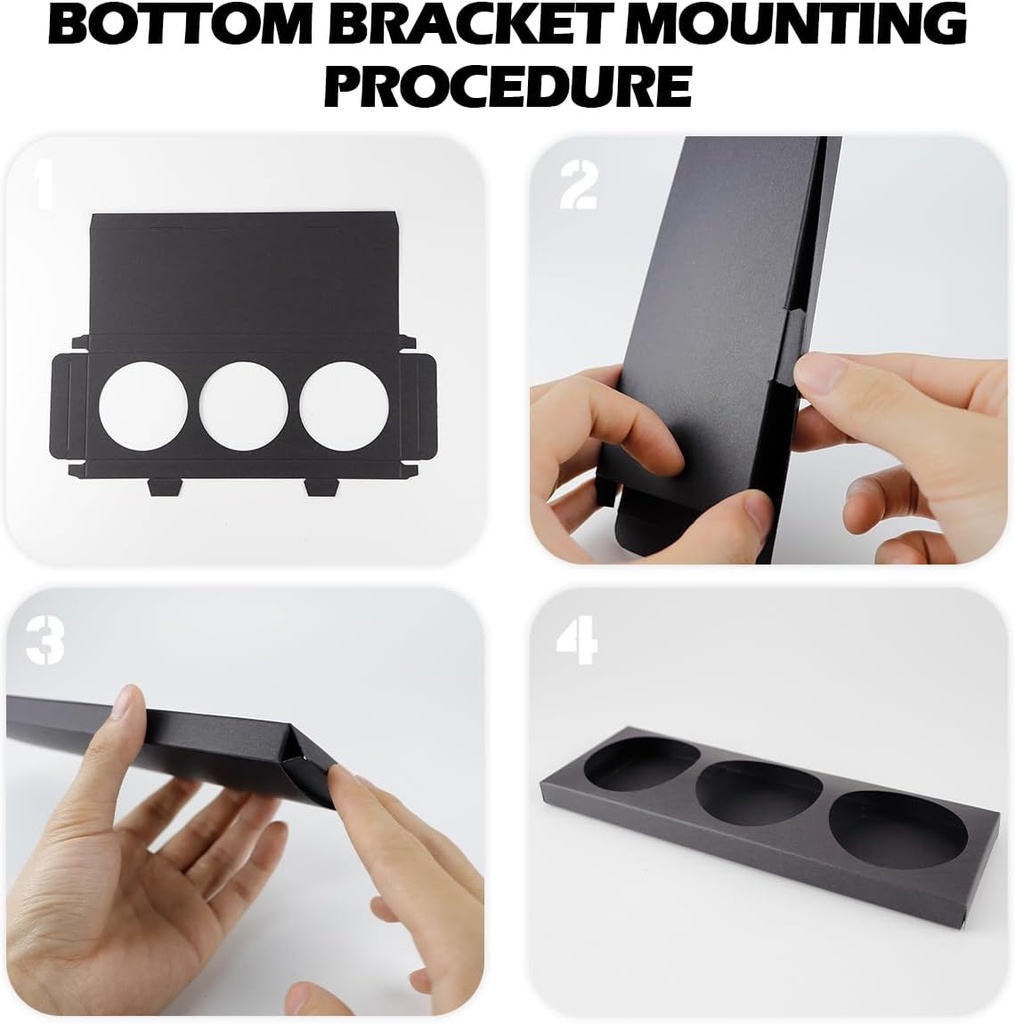 BOTTOM BRACKET MOUNTING PROCEDURE

1

2

3

4