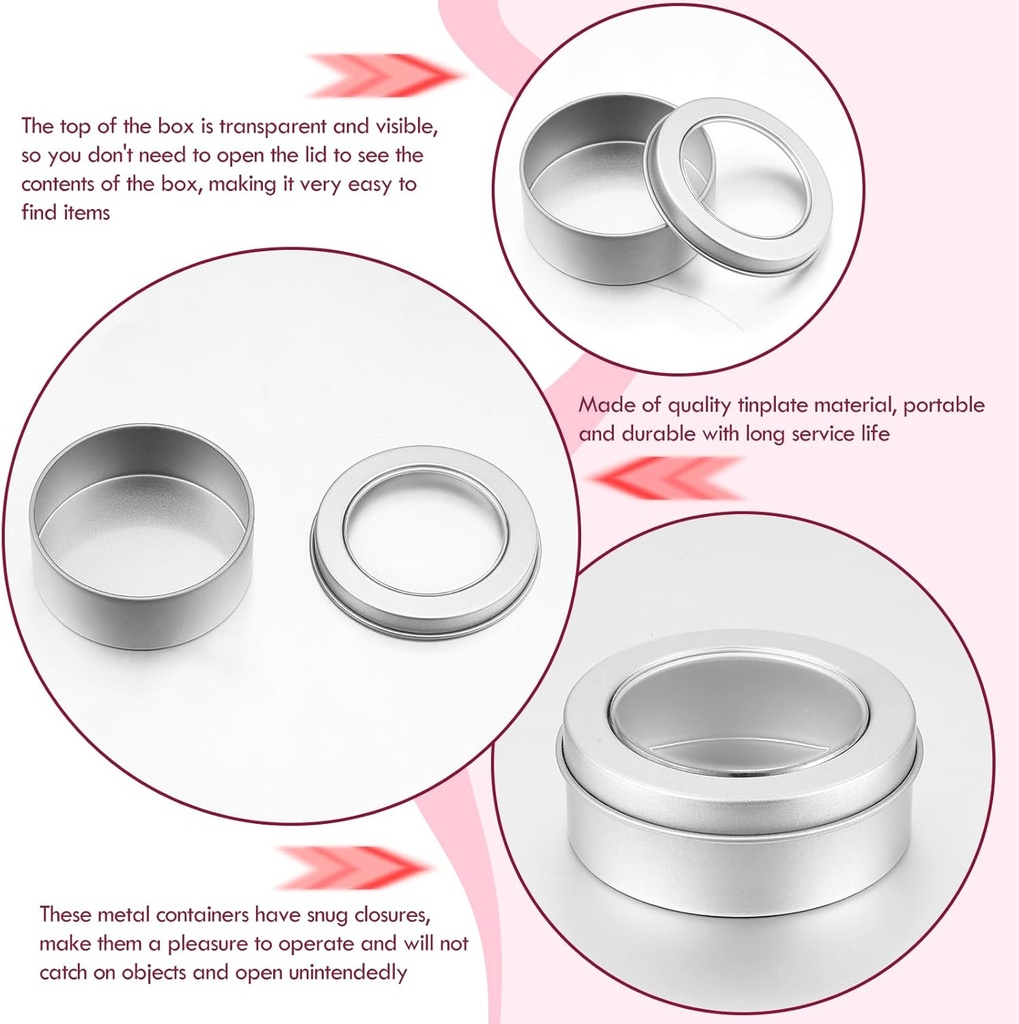 The top of the box is transparent and visible, so you don't need to open the lid to see the contents of the box, making it very easy to find items

Made of quality tinplate material, portable and durable with long service life

These metal containers have snug closures, make them a pleasure to operate and will not catch on objects and open unintendedly