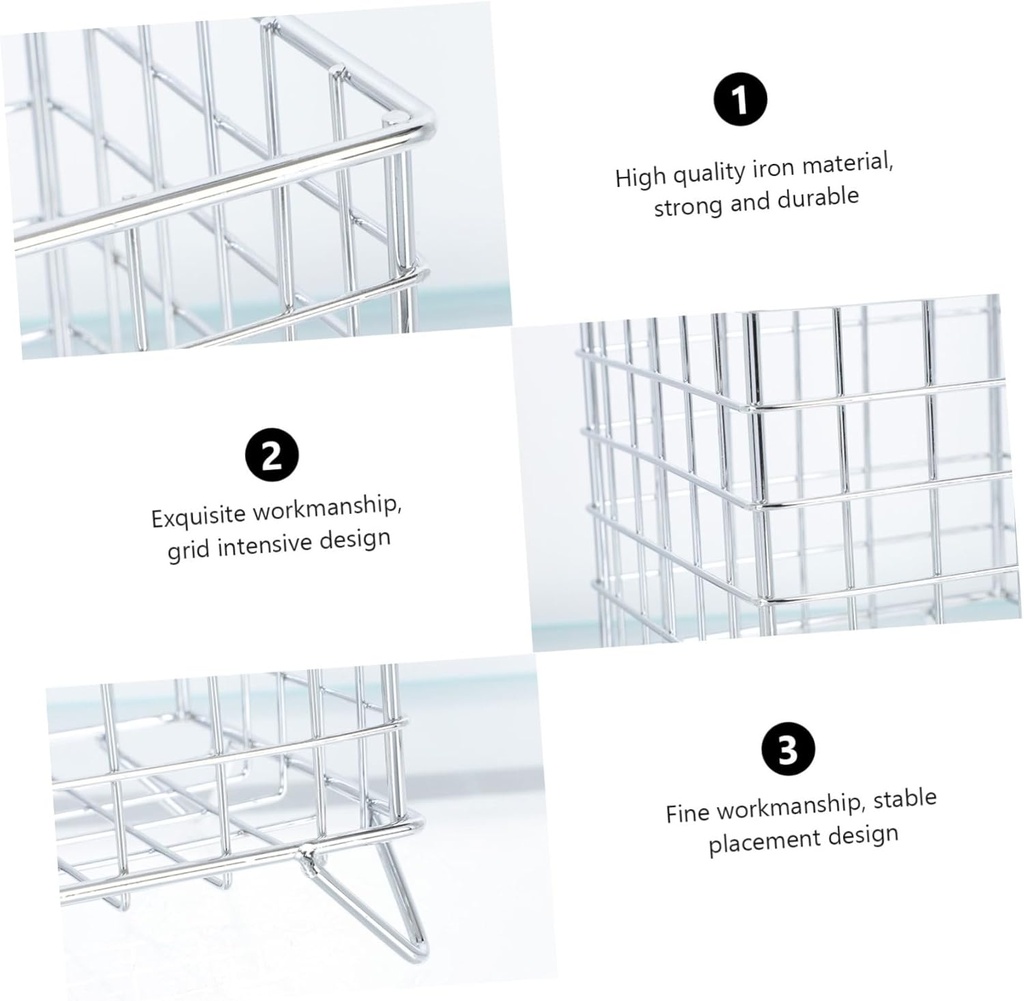 1

High quality iron material, strong and durable

2

Exquisite workmanship, grid intensive design

3

Fine workmanship, stable placement design