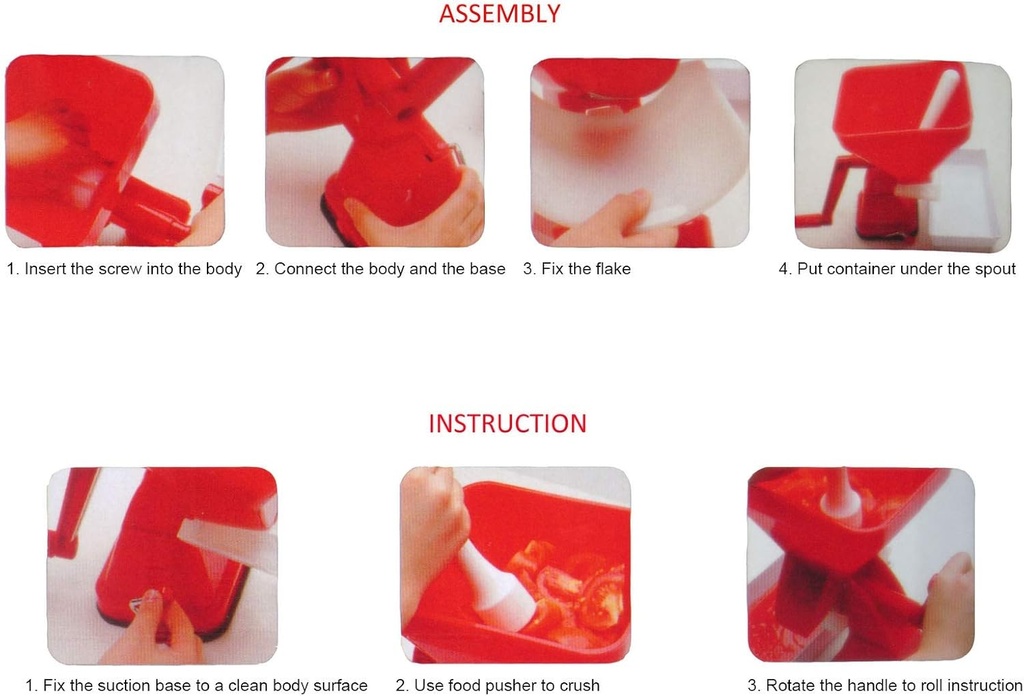 ASSEMBLY

1. Insert the screw into the body

2. Connect the body and the base

3. Fix the flake

4. Put container under the spout

INSTRUCTION

1. Fix the suction base to a clean body surface

2. Use food pusher to crush

3. Rotate the handle to roll instruction