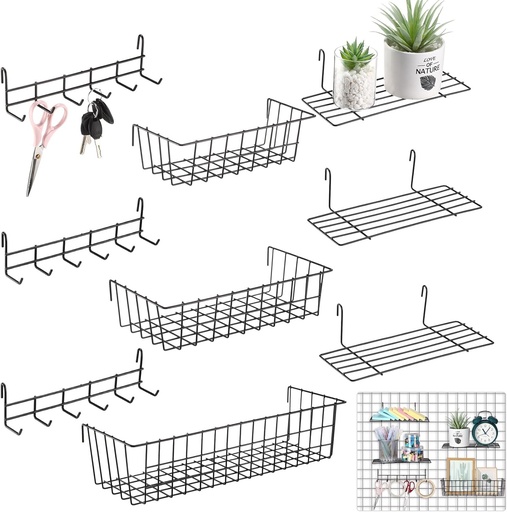 LOVE OF NATURE